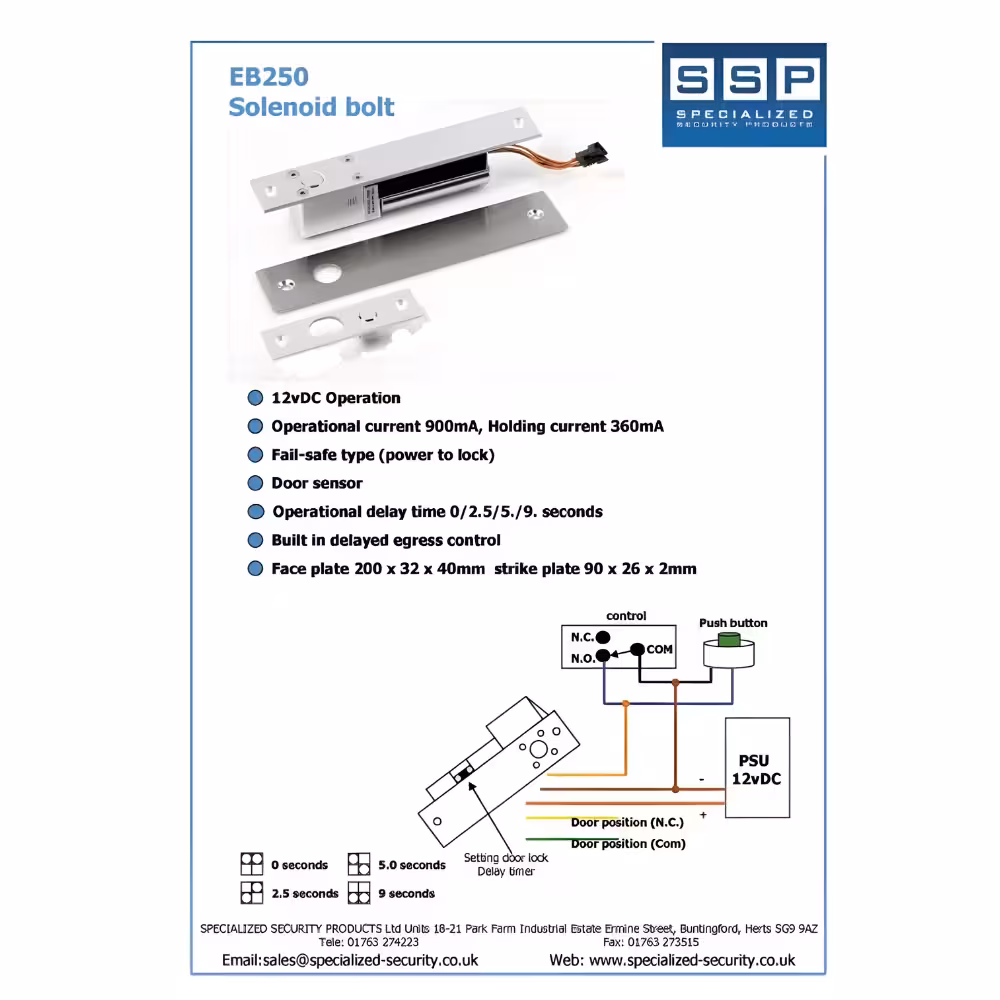 EB250
Solenoid bolt

SSP
SPECIALIZED
SECURITY PRODUCTS

12vDC Operation
Operational current 900mA, Holding current 360mA
Fail-safe type (power to lock)
Door sensor
Operational delay time 0/2.5/5./9. seconds
Built in delayed egress control
Face plate 200 x 32 x 40mm strike plate 90 x 26 x 2mm

control
N.C.
N.O.
COM
Push button
PSU
12vDC
-
+
Door position (N.C.)
Door position (Com)
Setting door lock
Delay timer

0 seconds
5.0 seconds
2.5 seconds
9 seconds

SPECIALIZED SECURITY PRODUCTS Ltd Units 18-21 Park Farm Industrial Estate Ermine Street, Buntingford, Herts SG9 9AZ
Tele: 01763 274223
Fax: 01763 273515
Email:sales@specialized-security.co.uk
Web: www.specialized-security.co.uk