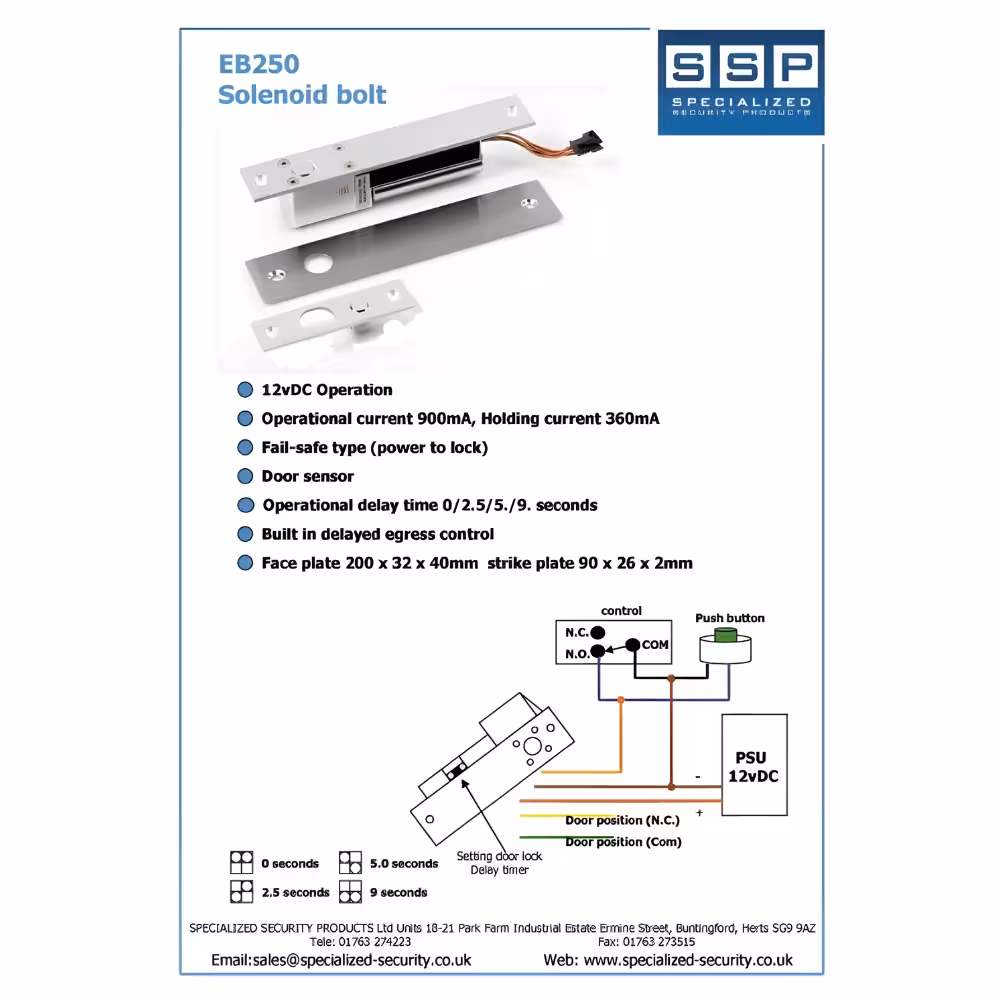 EB250
Solenoid bolt

SSP
SPECIALIZED
SECURITY PRODUCTS

12vDC Operation

Operational current 900mA, Holding current 360mA

Fail-safe type (power to lock)

Door sensor

Operational delay time 0/2.5/5./9. seconds

Built in delayed egress control

Face plate 200 x 32 x 40mm strike plate 90 x 26 x 2mm

control

N.C.

N.O.

COM

Push button

PSU
12vDC

-

+

Door position (N.C.)

Door position (Com)

Setting door lock
Delay timer

0 seconds

5.0 seconds

2.5 seconds

9 seconds

SPECIALIZED SECURITY PRODUCTS Ltd Units 18-21 Park Farm Industrial Estate Ermine Street, Buntingford, Herts SG9 9AZ
Tele: 01763 274223 Fax: 01763 273515

Email:sales@specialized-security.co.uk Web: www.specialized-security.co.uk